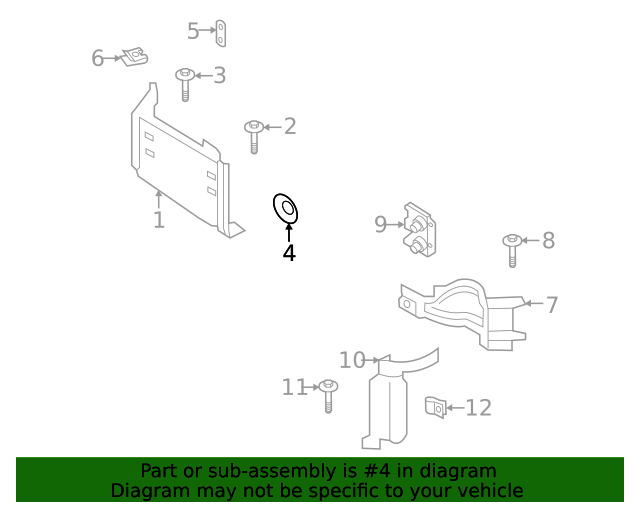 5
6
3
2
1
4
9
8
7
10
11
12

Part or sub-assembly is #4 in diagram
Diagram may not be specific to your vehicle