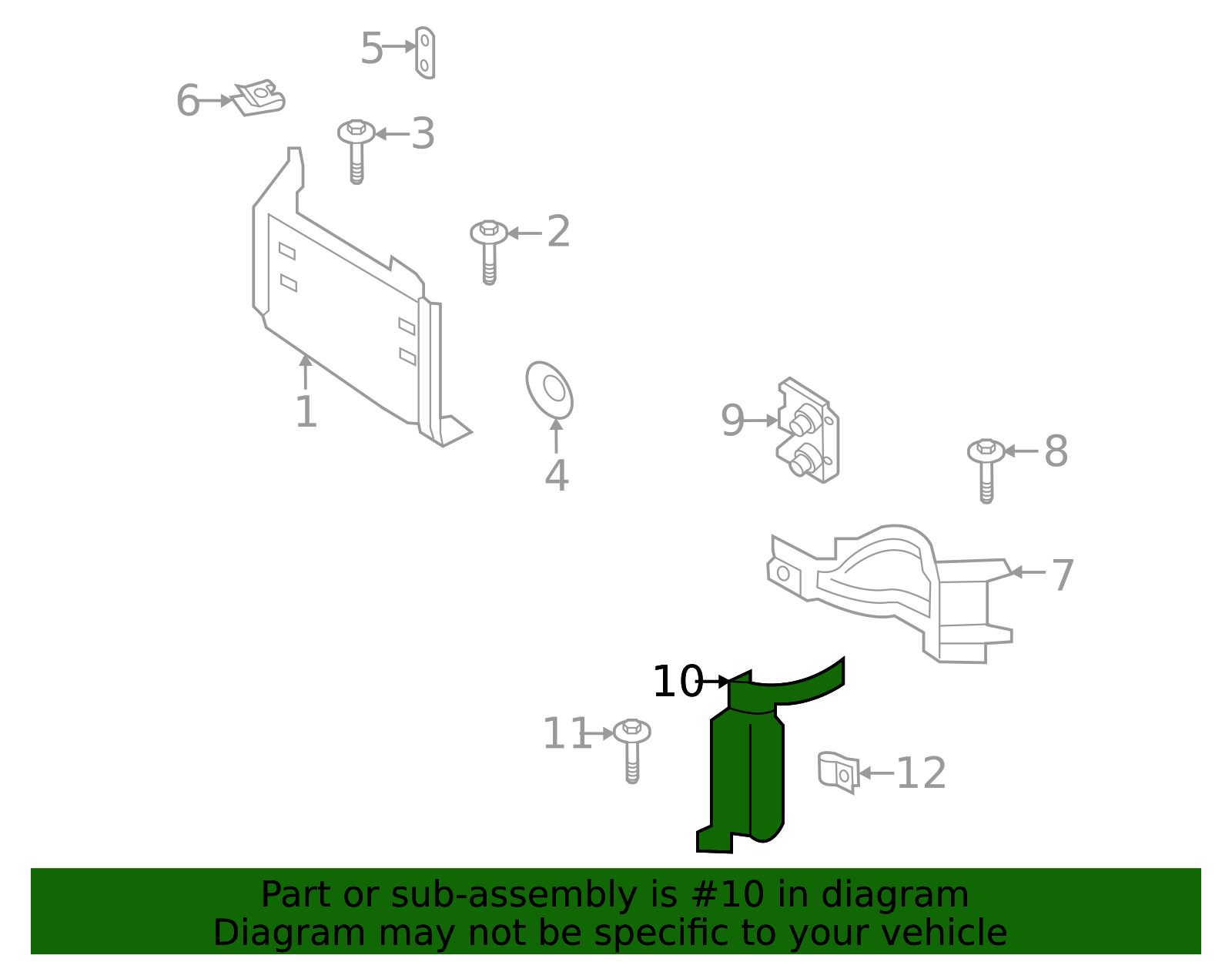 5
6
3
2
1
4
9
8
7
10
11
12
Part or sub-assembly is #10 in diagram
Diagram may not be specific to your vehicle