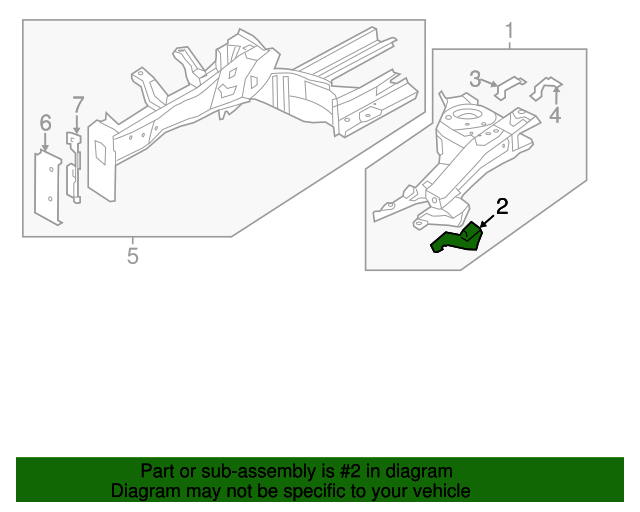 1
3
4
7
6
2
5

Part or sub-assembly is #2 in diagram
Diagram may not be specific to your vehicle