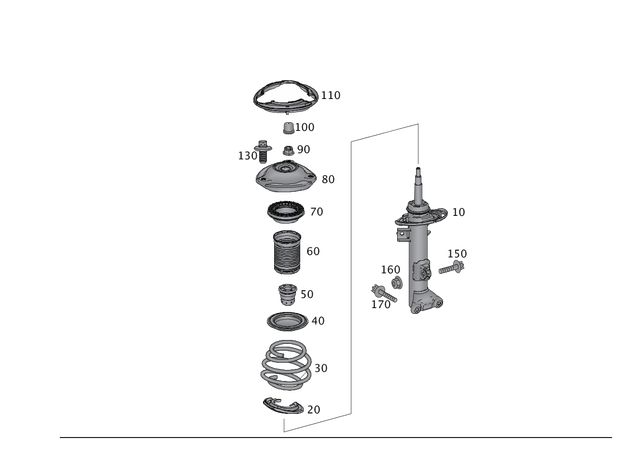 110
100
130
90
80
70
60
50
40
30
20
10
150
160
170