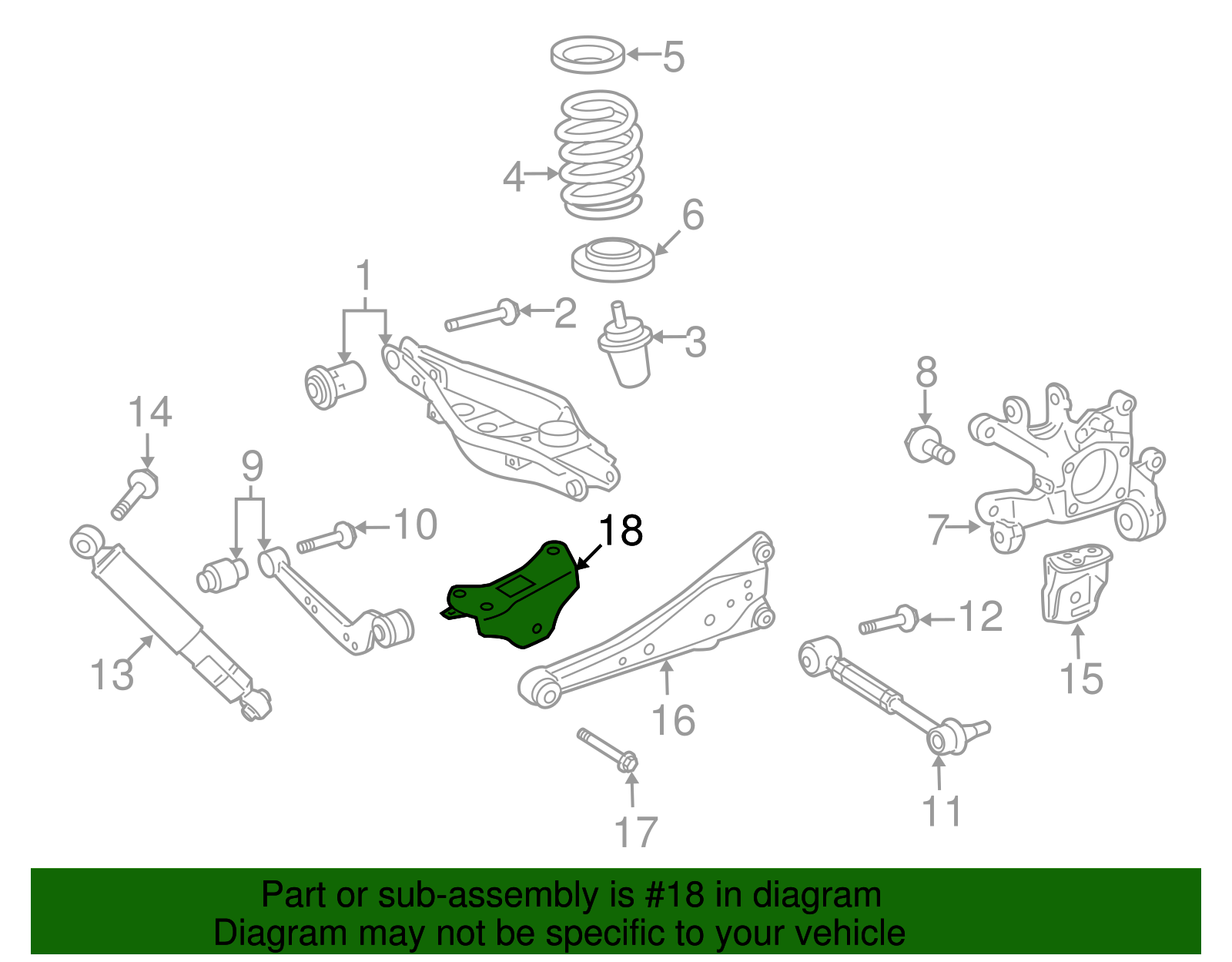 5
4
6
1
2
3
8
14
9
10
18
7
12
13
15
16
11
17
Part or sub-assembly is #18 in diagram
Diagram may not be specific to your vehicle