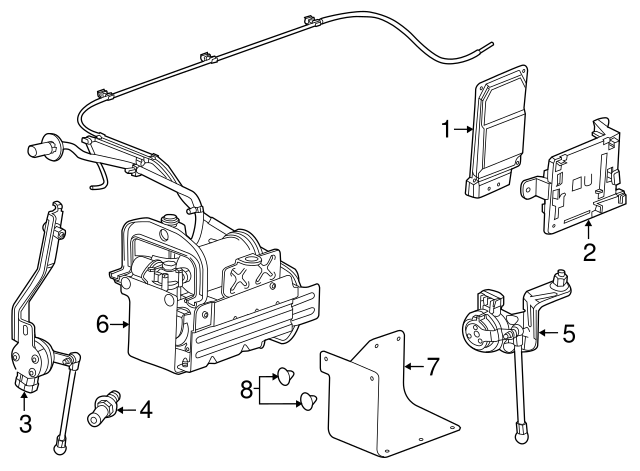 1
2
6
5
7
8
3
4