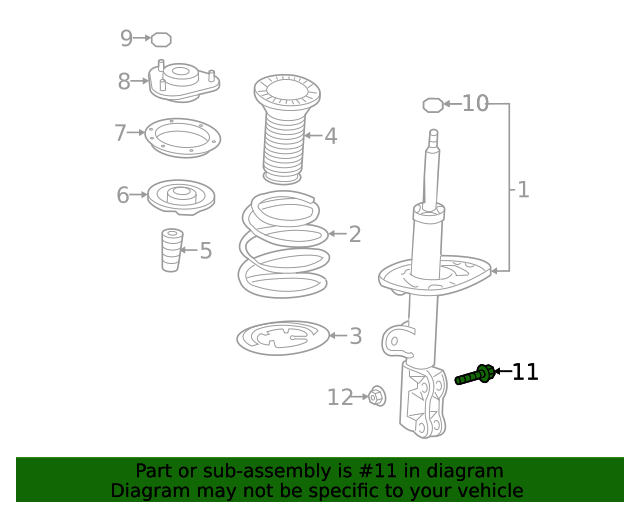 9
8
7
6
5
4
2
3
10
1
11
12

Part or sub-assembly is #11 in diagram
Diagram may not be specific to your vehicle