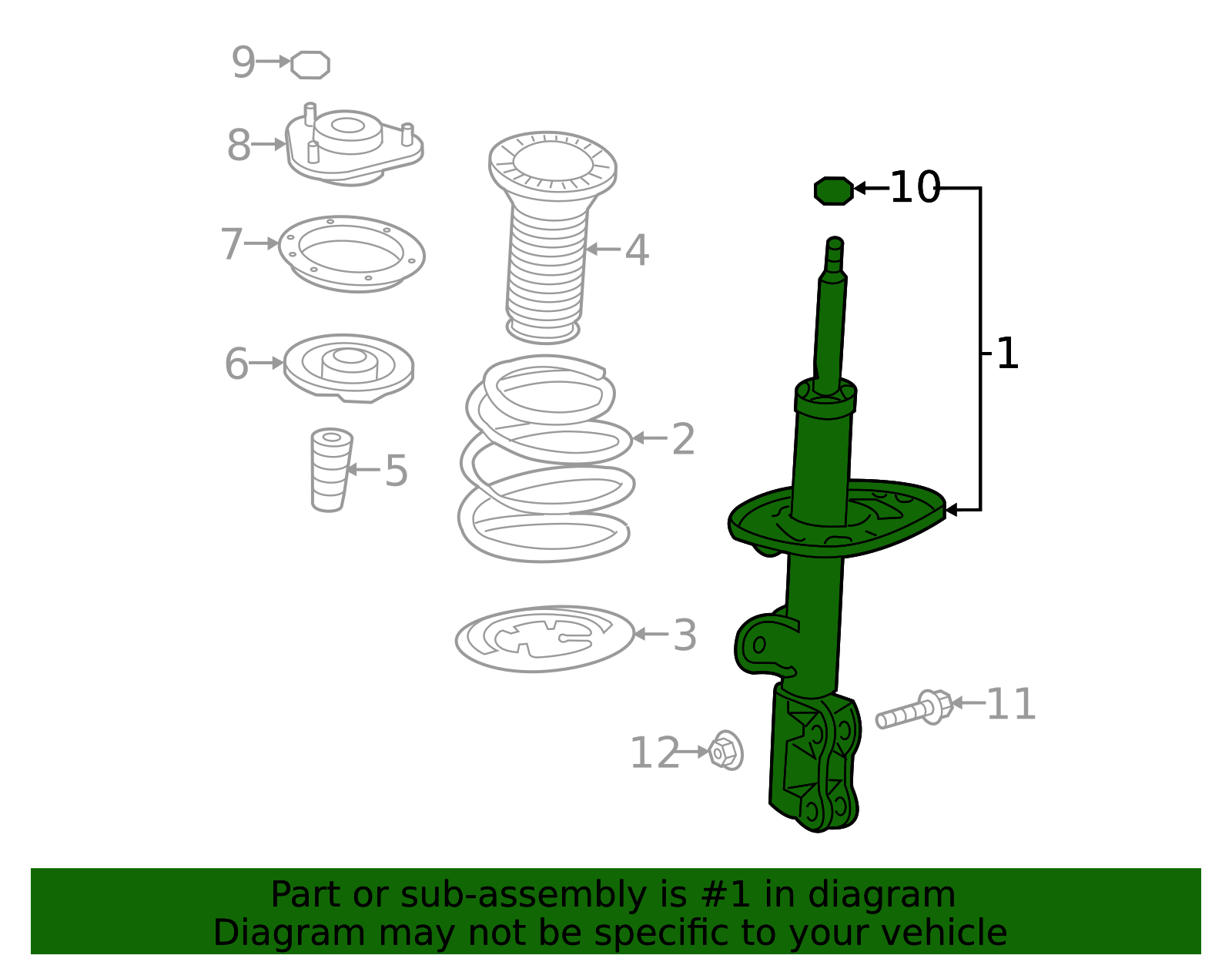 9
8
7
6
5
4
2
3
10
1
11
12

Part or sub-assembly is #1 in diagram
Diagram may not be specific to your vehicle