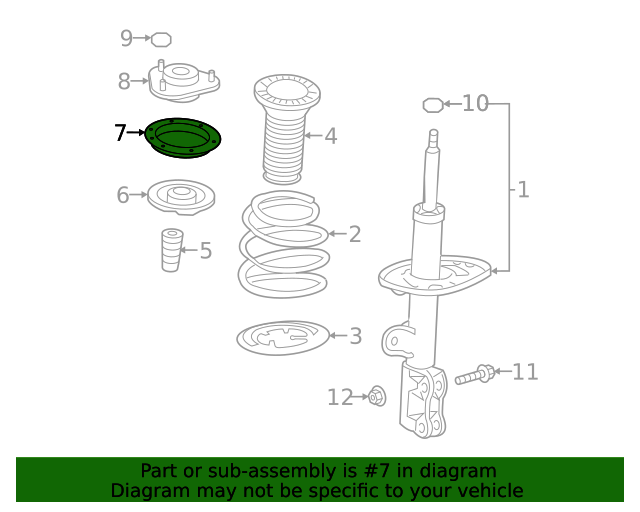 9
8
7
6
5
4
2
3
10
1
11
12

Part or sub-assembly is #7 in diagram
Diagram may not be specific to your vehicle