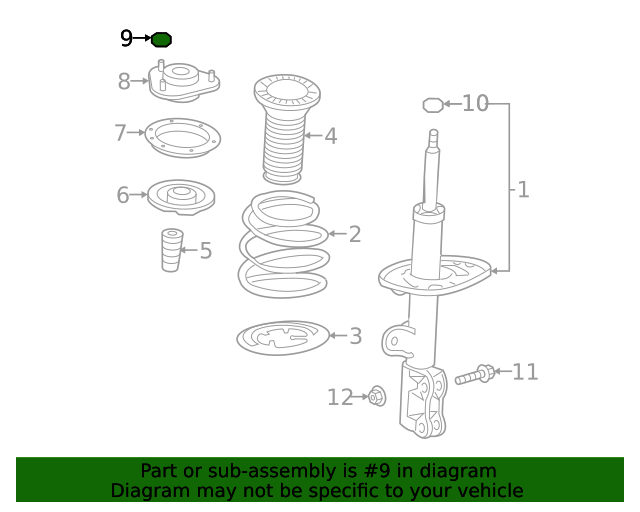 9
8
7
6
5
4
2
3
10
1
11
12

Part or sub-assembly is #9 in diagram
Diagram may not be specific to your vehicle