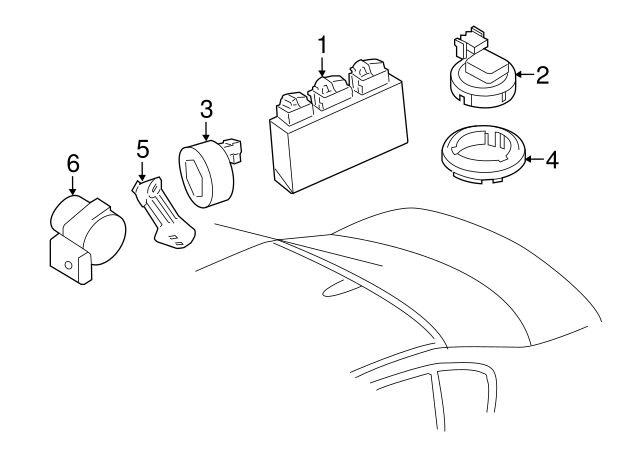 1
2
3
4
5
6