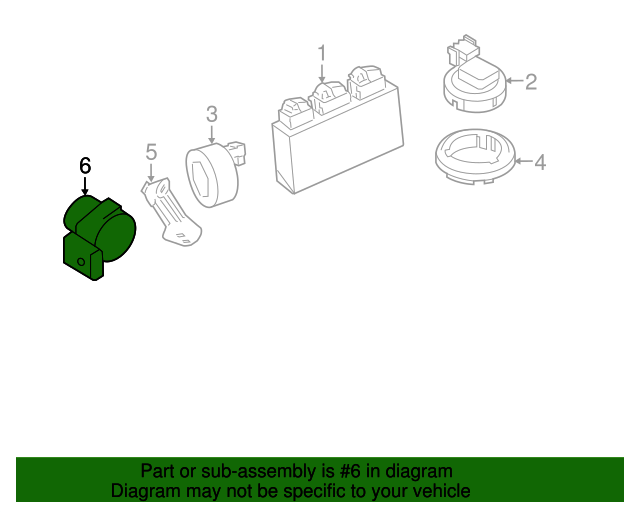 1
2
3
4
5
6

Part or sub-assembly is #6 in diagram
Diagram may not be specific to your vehicle