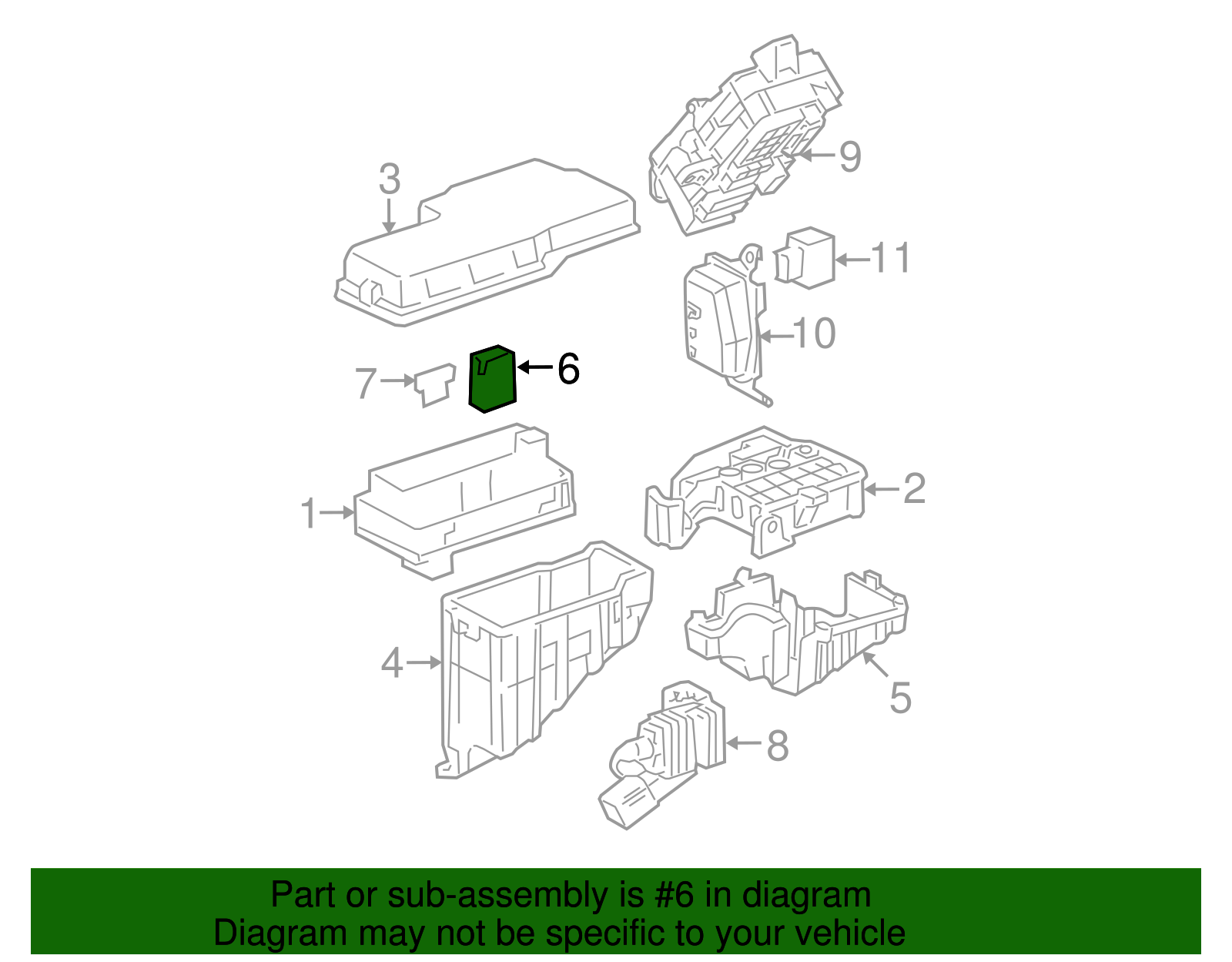 3
9
11
10
7
6
1
2
4
5
8

Part or sub-assembly is #6 in diagram
Diagram may not be specific to your vehicle