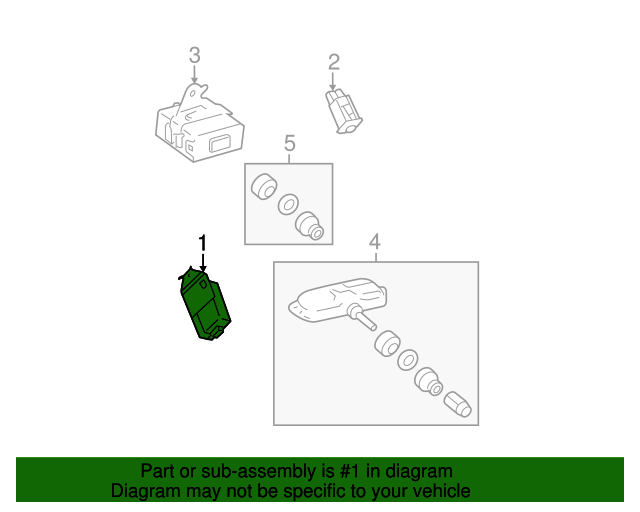 3

2

5

1

4

Part or sub-assembly is #1 in diagram
Diagram may not be specific to your vehicle