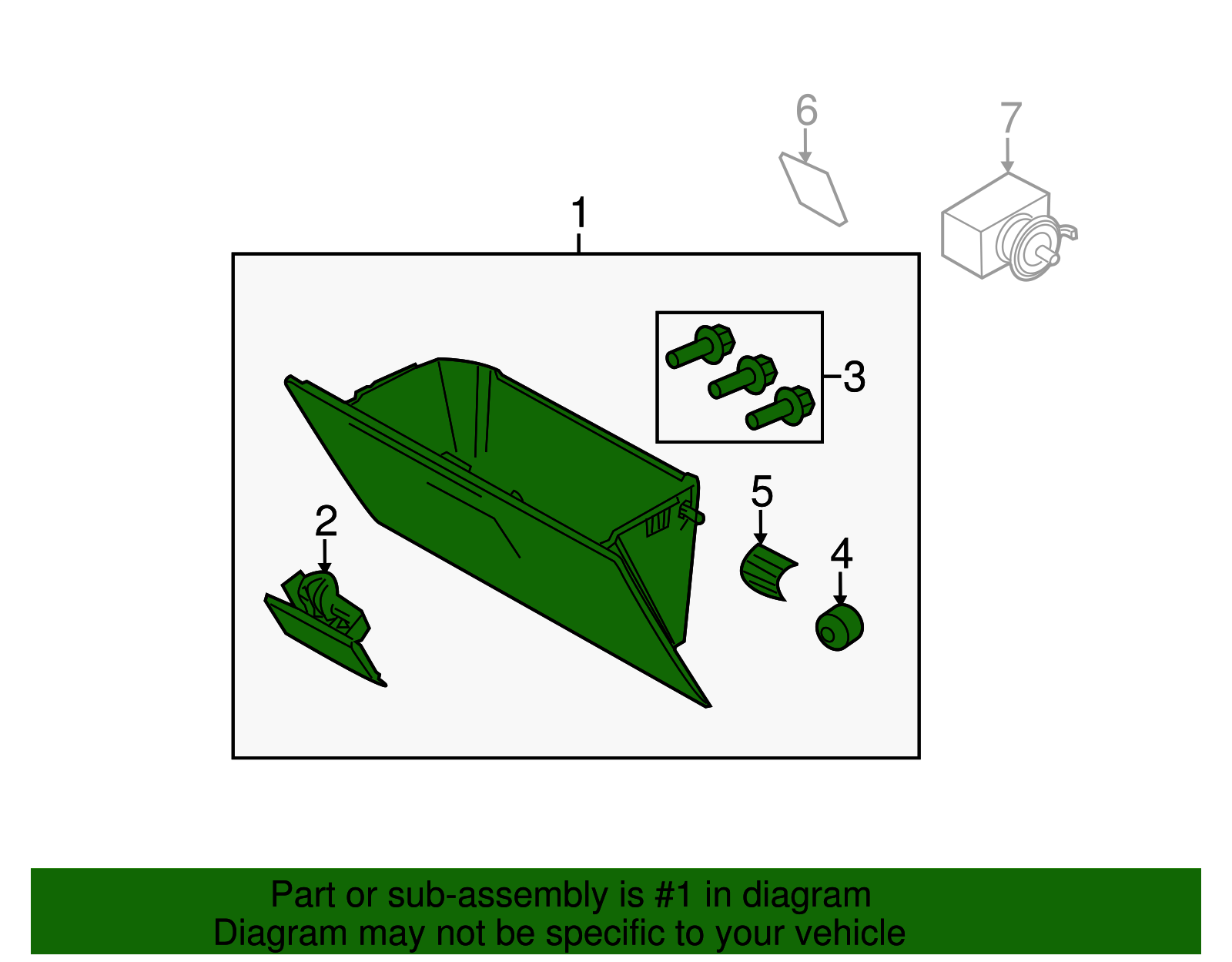 6
7
1
3
5
2
4

Part or sub-assembly is #1 in diagram
Diagram may not be specific to your vehicle