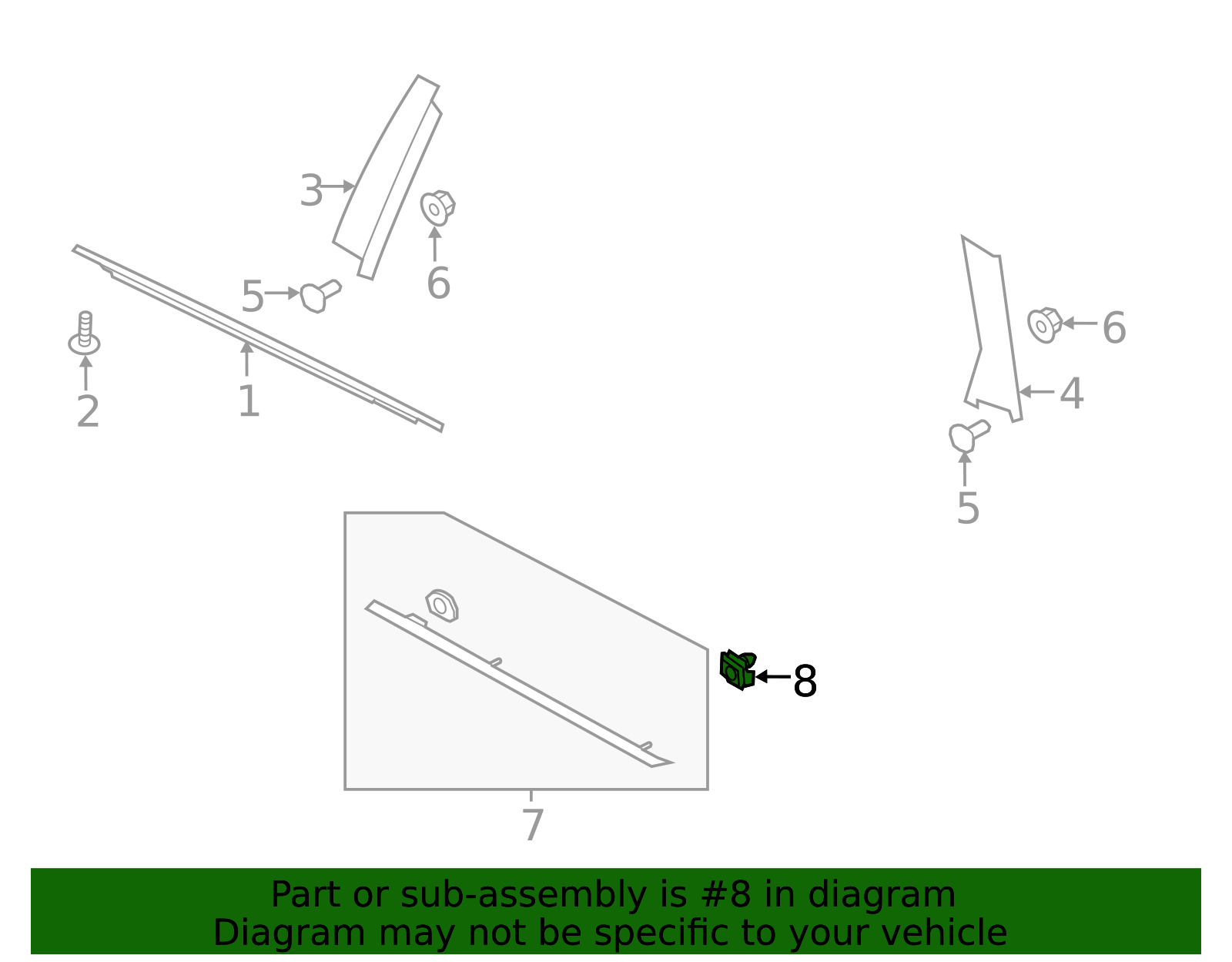 3
6
5
2
1
6
4
5
8
7

Part or sub-assembly is #8 in diagram
Diagram may not be specific to your vehicle