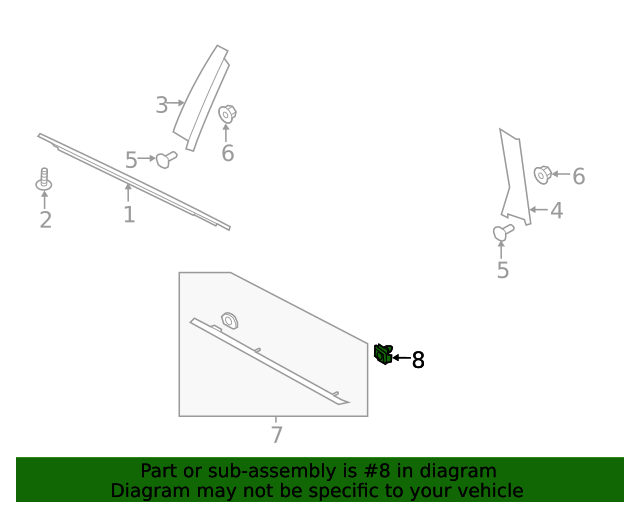 3
6
5
2
1
6
4
5
8
7

Part or sub-assembly is #8 in diagram
Diagram may not be specific to your vehicle