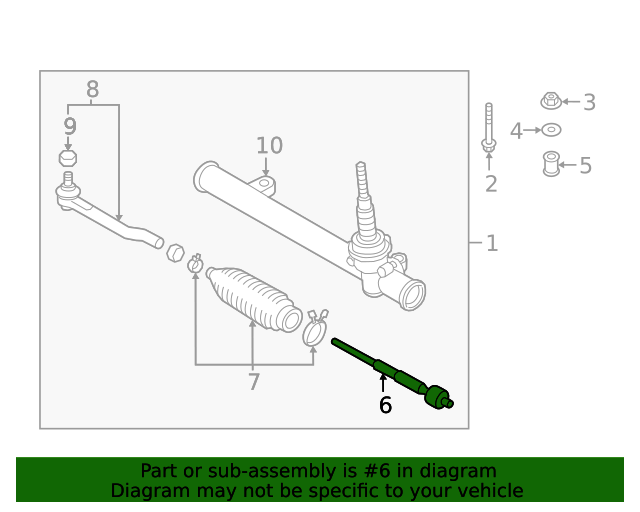 8
9
10
3
4
5
2
1
7
6

Part or sub-assembly is #6 in diagram
Diagram may not be specific to your vehicle