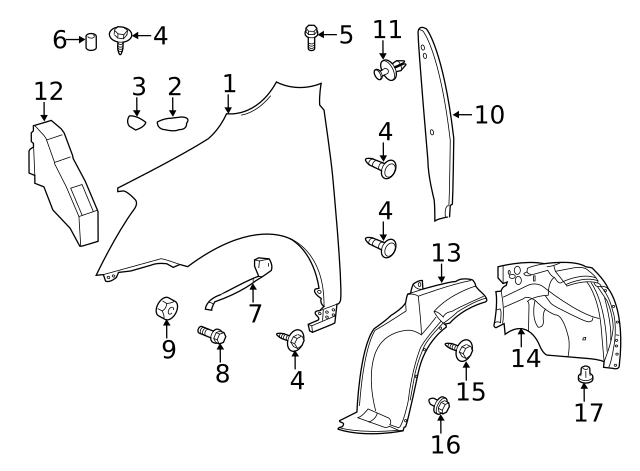 6
4
5
11
12
3
2
1
10
4
4
13
7
9
8
4
14
15
17
16