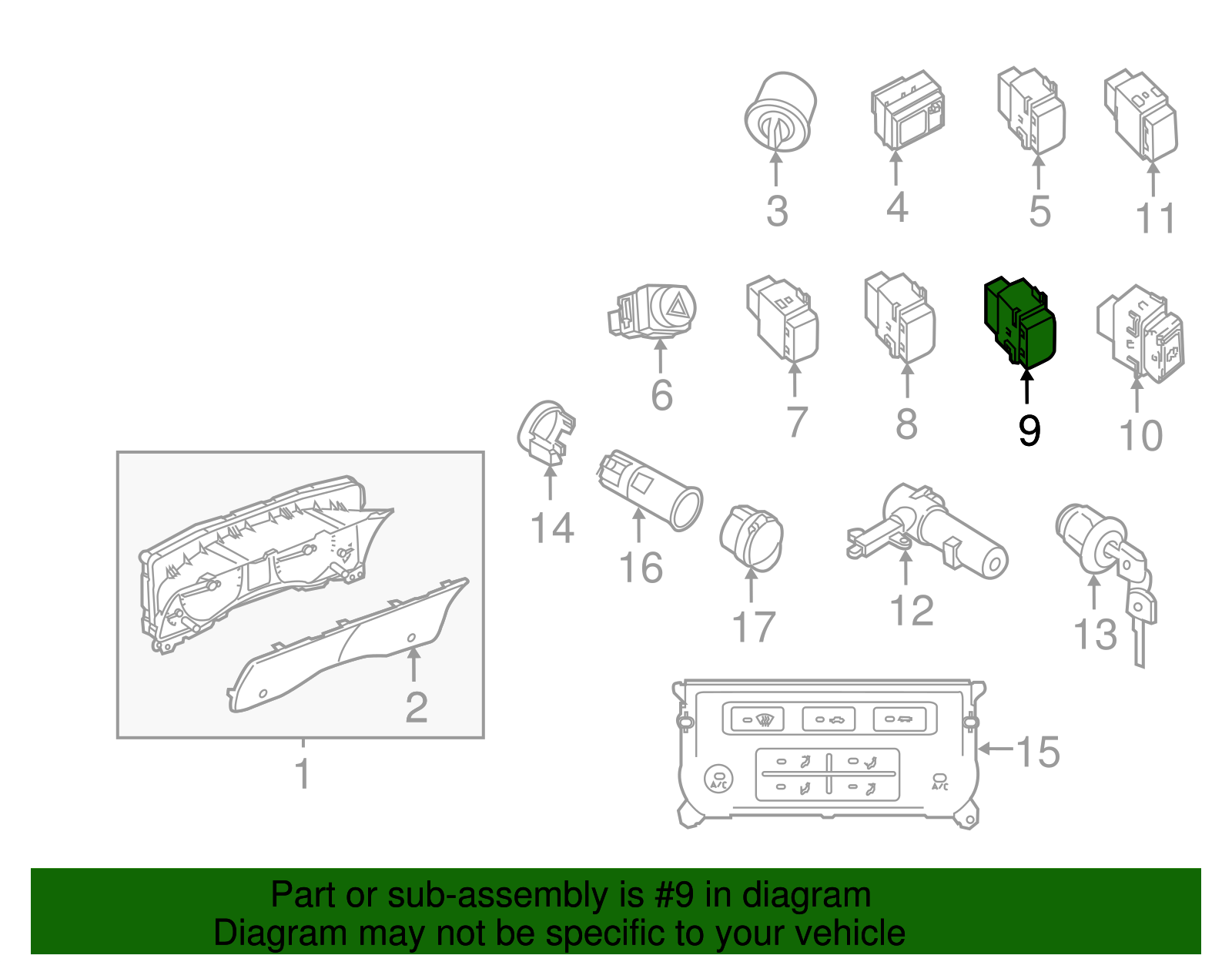 3
4
5
11
6
7
8
9
10
14
16
17
12
13
2
1
A/C
A/C
15

Part or sub-assembly is #9 in diagram
Diagram may not be specific to your vehicle