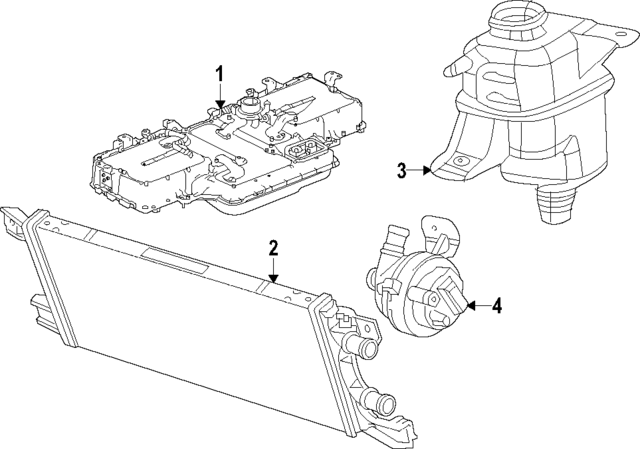 1
3
2
4