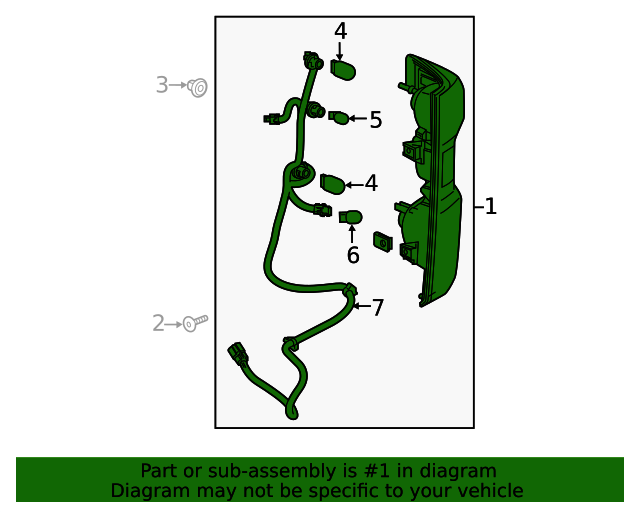 4
3
5
4
1
6
7
2

Part or sub-assembly is #1 in diagram
Diagram may not be specific to your vehicle