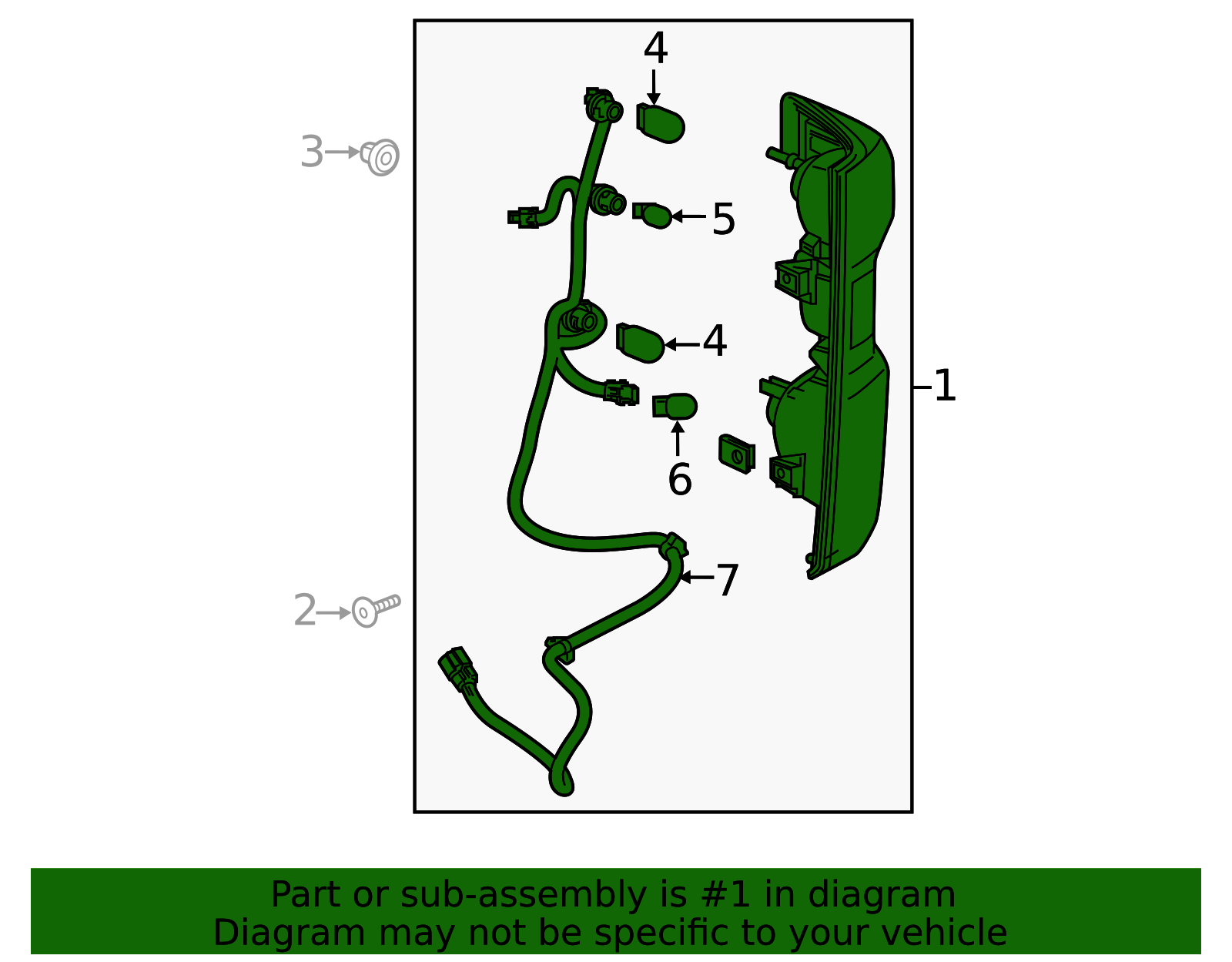 4
3
5
4
1
6
7
2

Part or sub-assembly is #1 in diagram
Diagram may not be specific to your vehicle