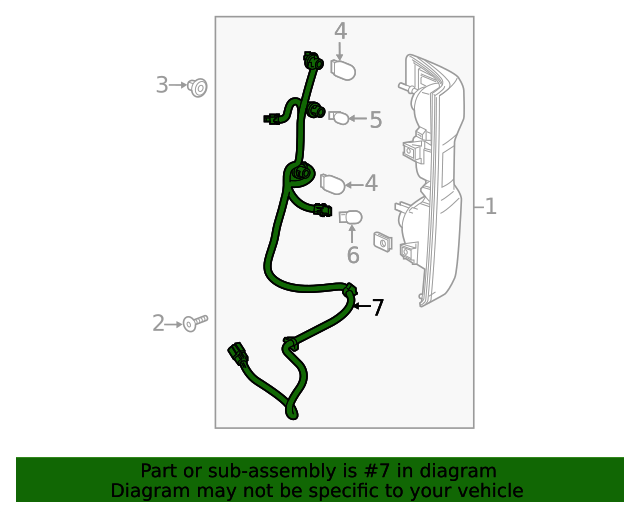 4
3
5
4
1
6
7
2

Part or sub-assembly is #7 in diagram
Diagram may not be specific to your vehicle