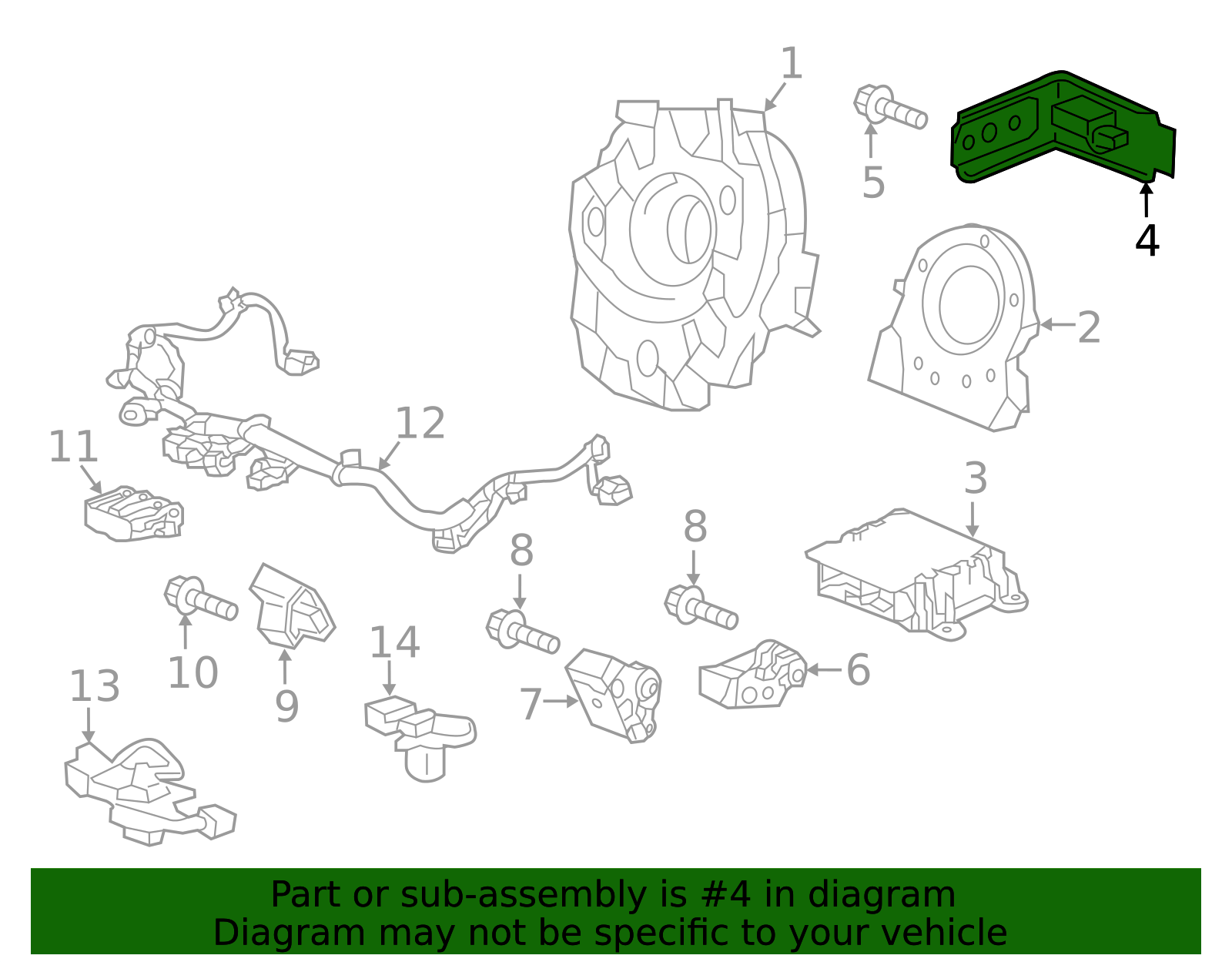 1
5
4
2
12
11
3
8
8
10
9
14
7
6
13

Part or sub-assembly is #4 in diagram
Diagram may not be specific to your vehicle