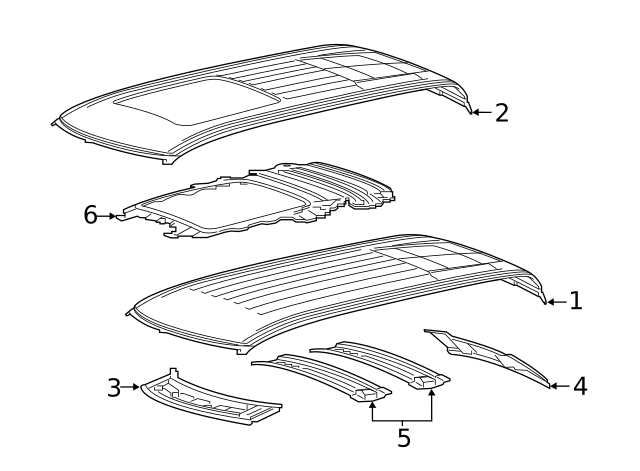 2
6
1
3
4
5