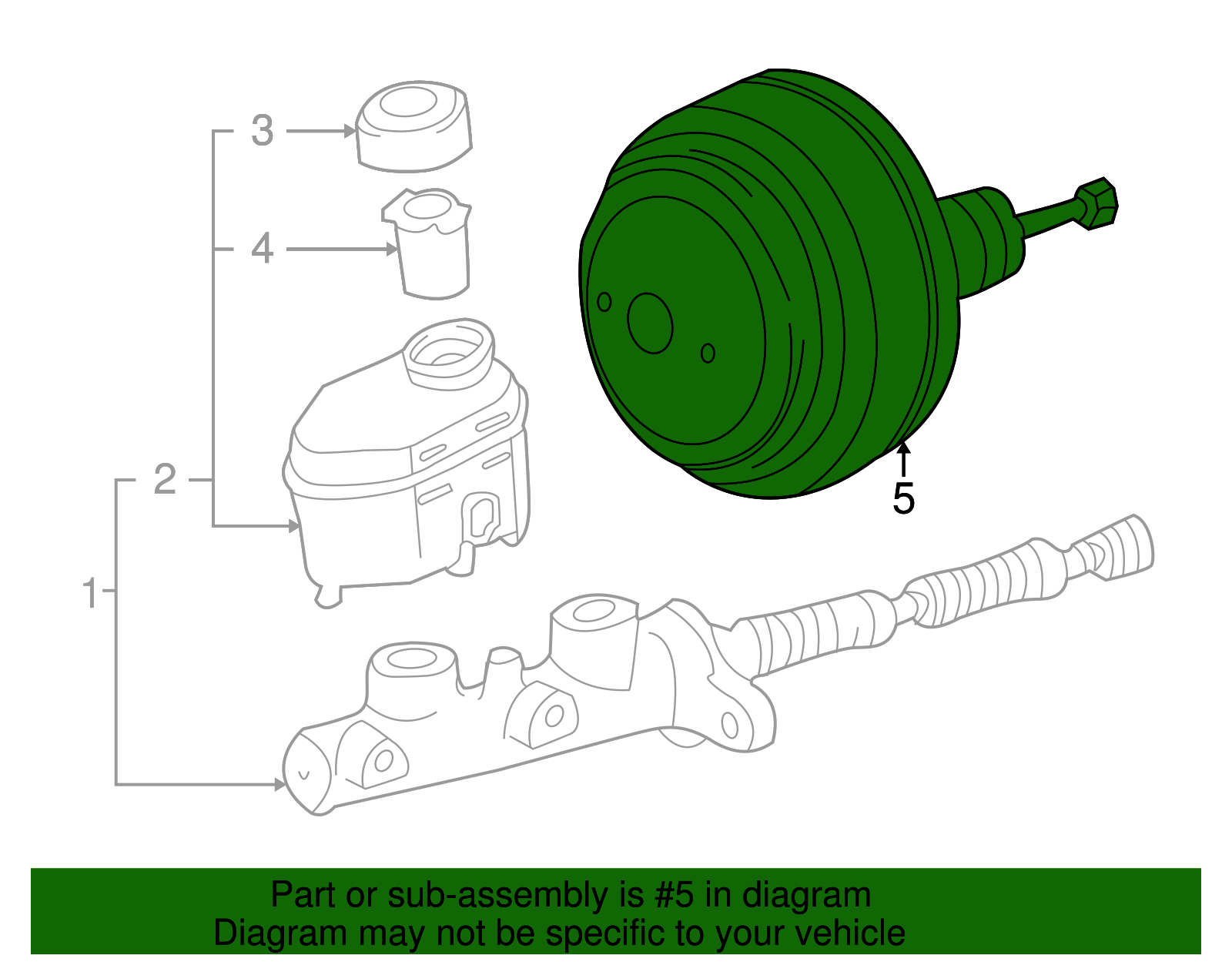 3
4
2
1
5

Part or sub-assembly is #5 in diagram
Diagram may not be specific to your vehicle