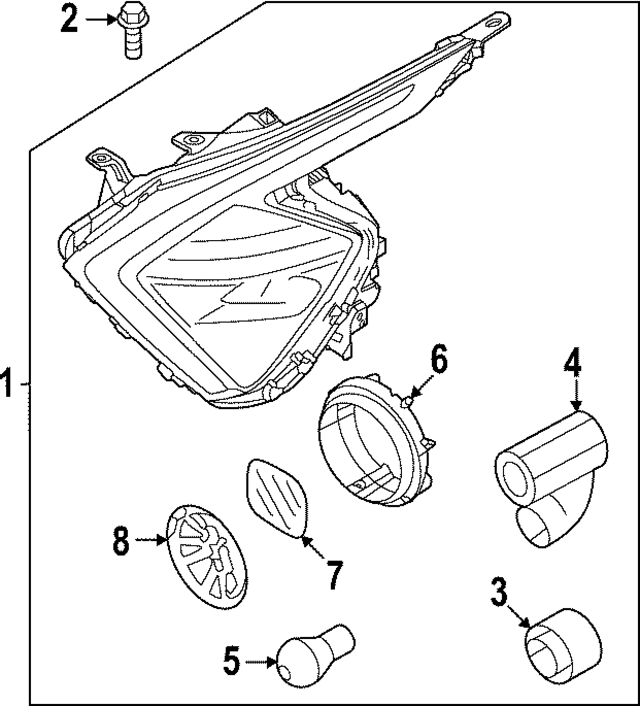 2
1
6
4
8
7
3
5