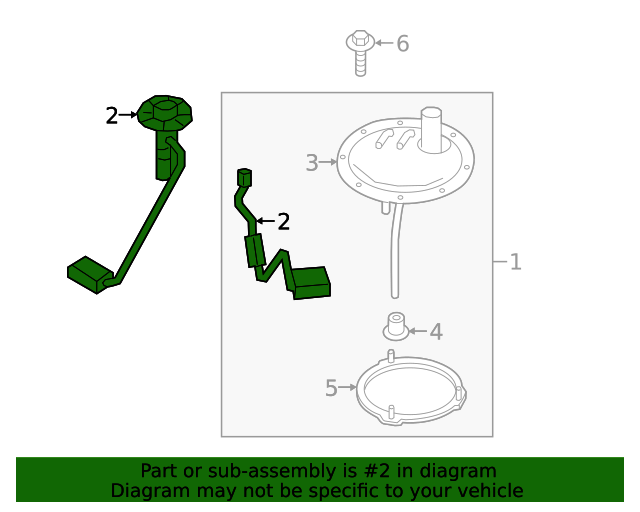 6
2
3
2
1
4
5

Part or sub-assembly is #2 in diagram
Diagram may not be specific to your vehicle