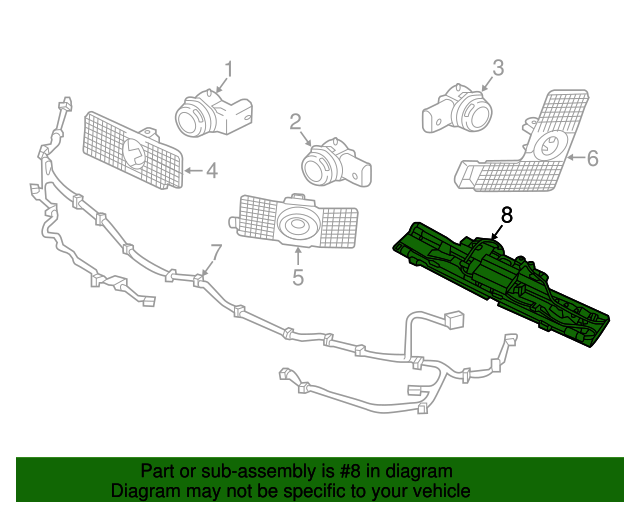 1

3

2

4

6

8

5

7

Part or sub-assembly is #8 in diagram
Diagram may not be specific to your vehicle