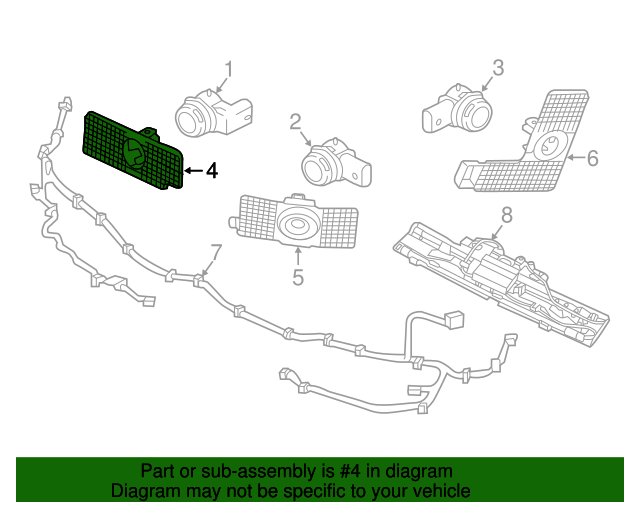 1
3
2
4
6
8
5
7

Part or sub-assembly is #4 in diagram
Diagram may not be specific to your vehicle