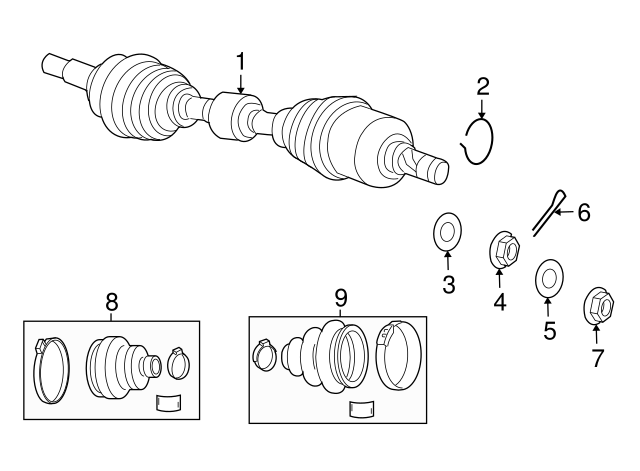 1
2
6
3
4
5
7
8
9