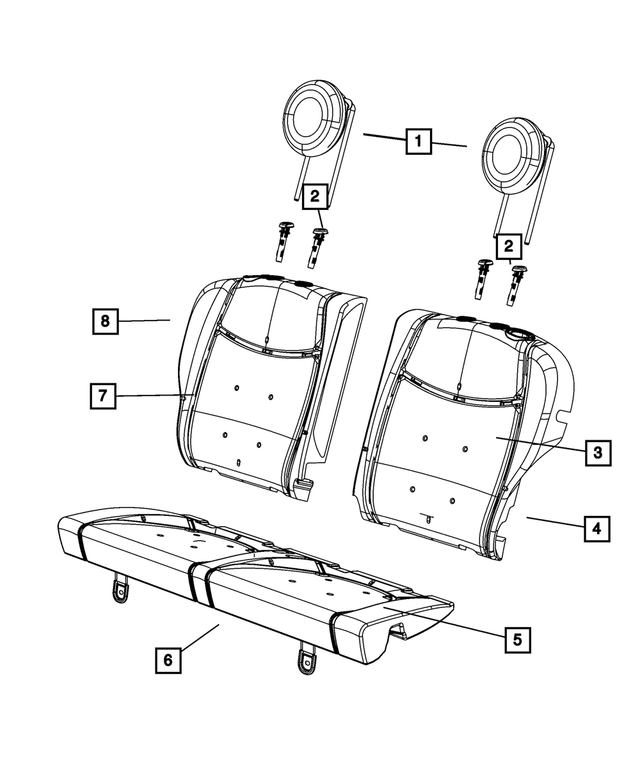 1
2
2
8
7
3
4
5
6