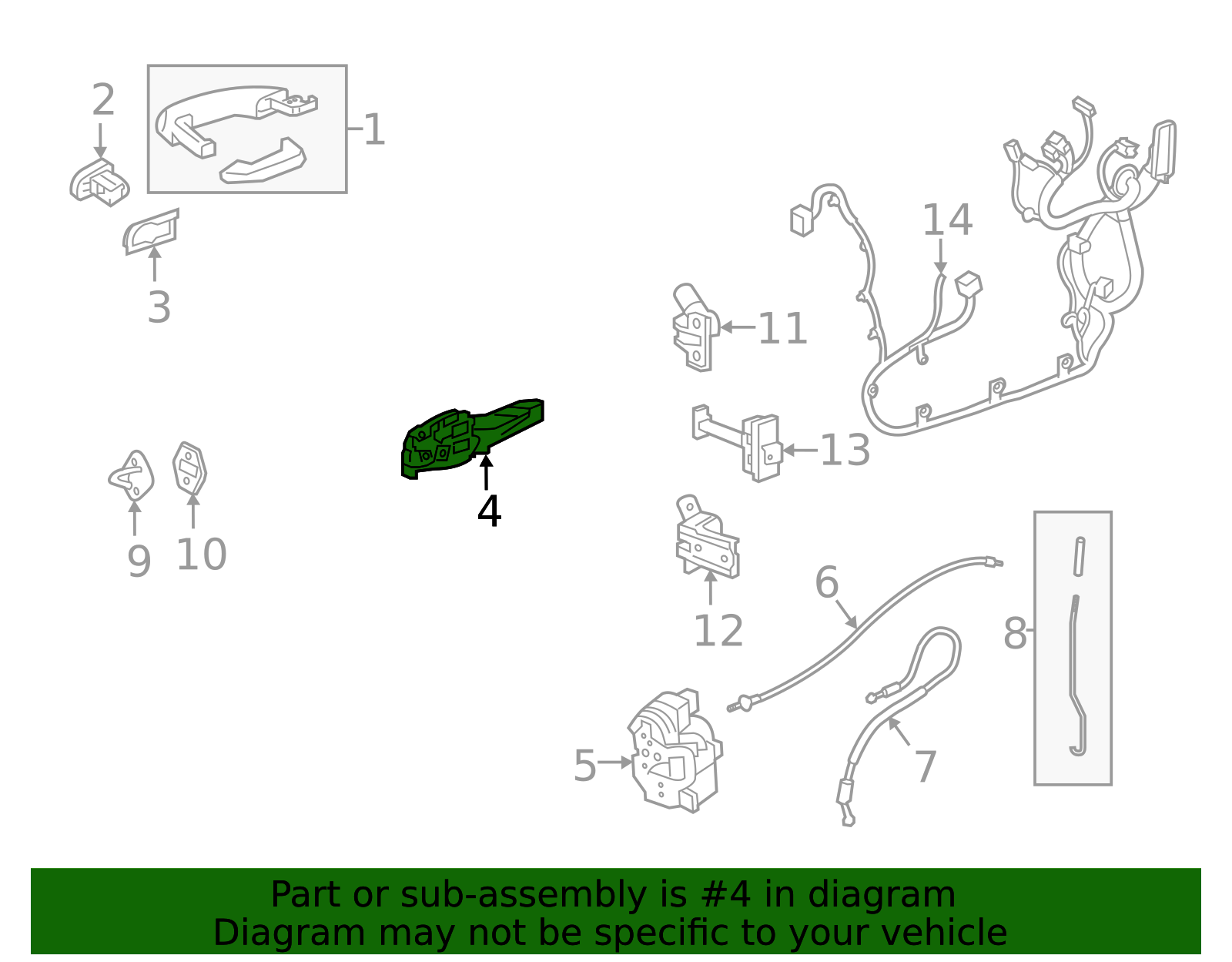 2
1
3
14
11
13
4
9
10
12
6
8
5
7

Part or sub-assembly is #4 in diagram
Diagram may not be specific to your vehicle