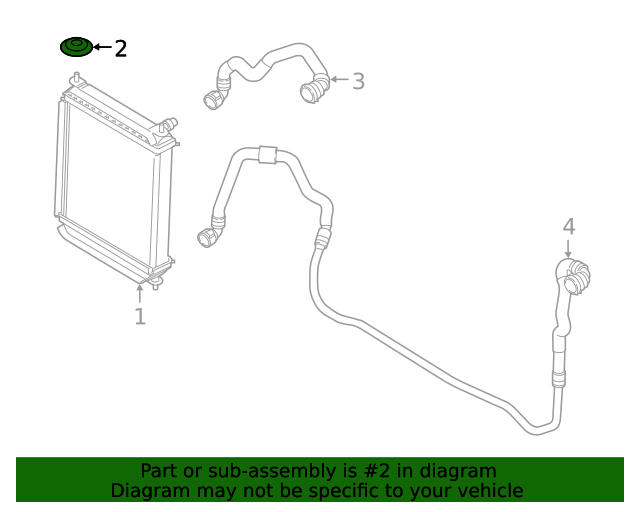 2
3
4
1

Part or sub-assembly is #2 in diagram
Diagram may not be specific to your vehicle