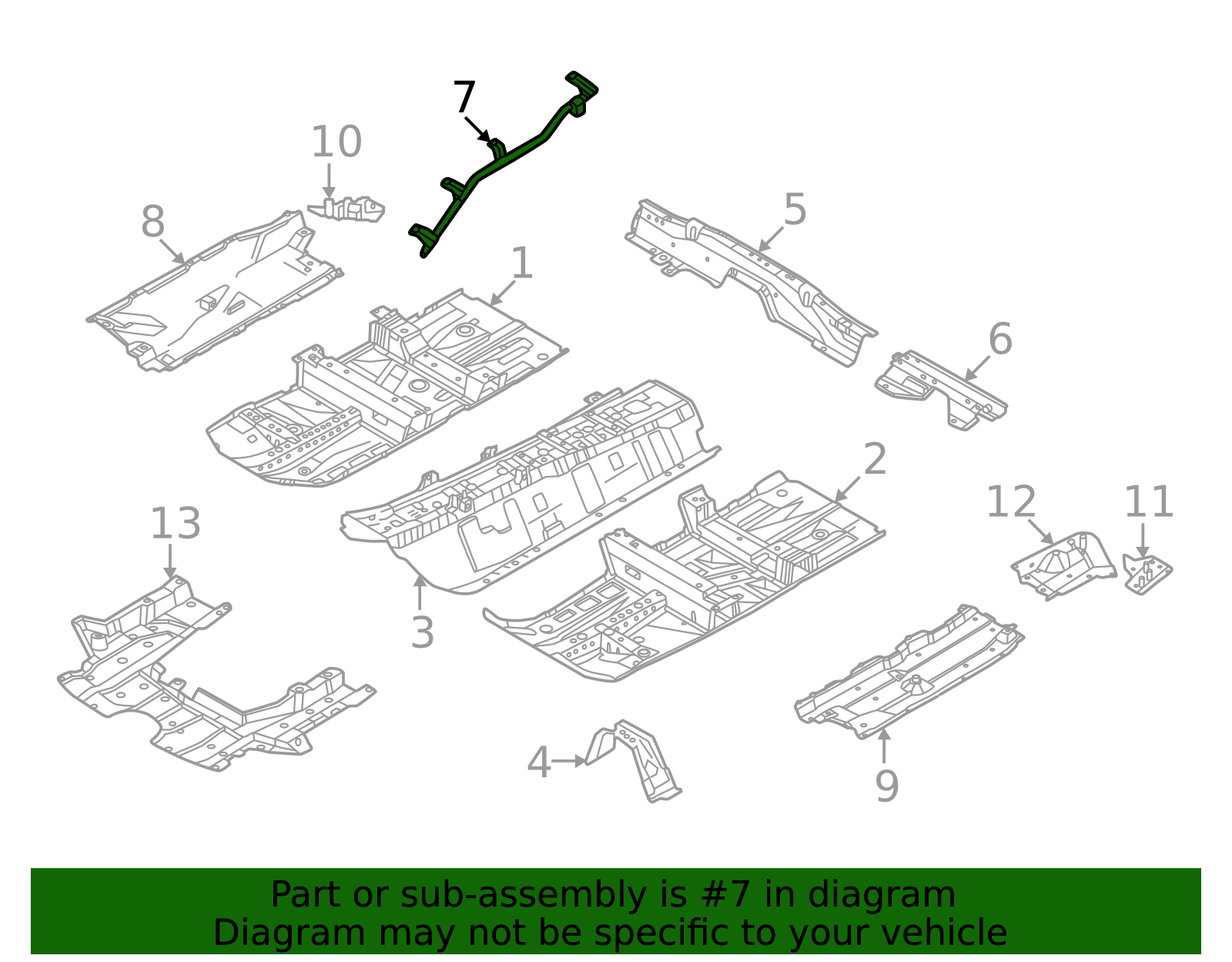 7
10
8
1
5
6
2
12
11
13
3
4
9

Part or sub-assembly is #7 in diagram
Diagram may not be specific to your vehicle