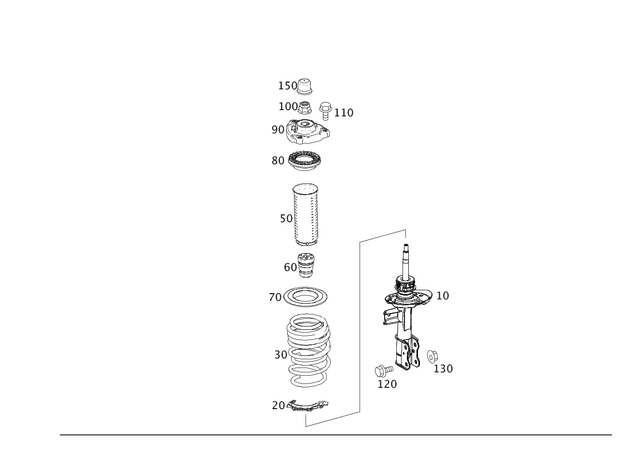 150
100
110
90
80
50
60
70
10
30
130
120
20