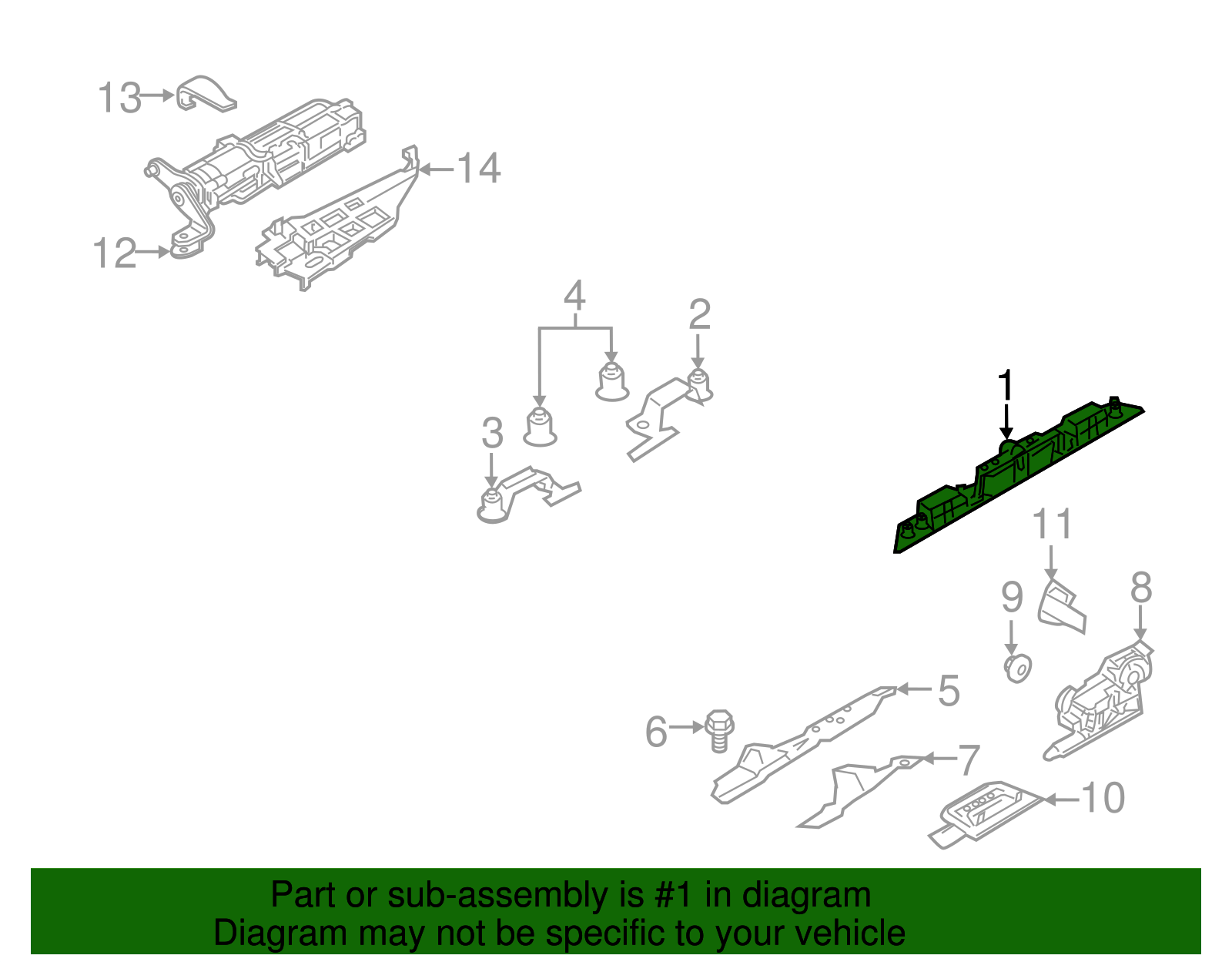 13
14
12
4
2
3
1
11
9
8
5
6
7
10

Part or sub-assembly is #1 in diagram
Diagram may not be specific to your vehicle