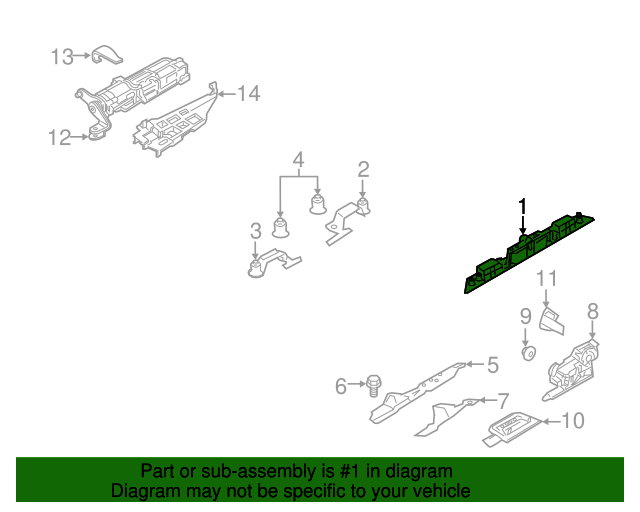 13
14
12
4
2
3
1
11
9
8
5
6
7
10

Part or sub-assembly is #1 in diagram
Diagram may not be specific to your vehicle