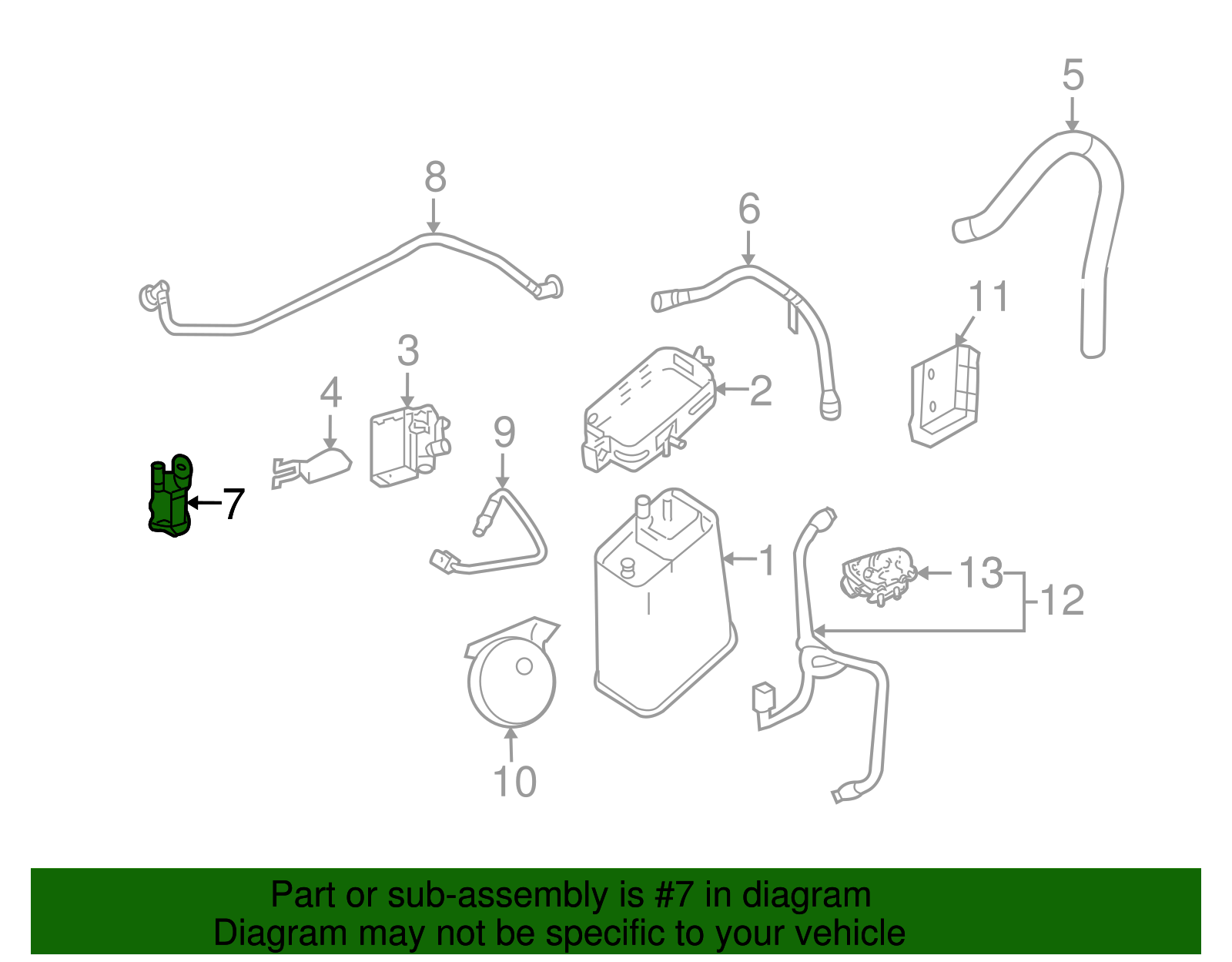 5
8
6
11
3
4
2
9
7
1
13
12
10

Part or sub-assembly is #7 in diagram
Diagram may not be specific to your vehicle