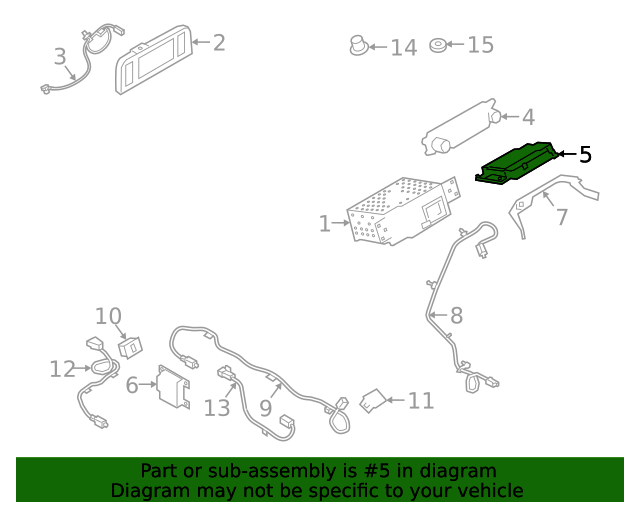 3
2
14
15
4
5
1
7
8
10
12
6
13
9
11

Part or sub-assembly is #5 in diagram
Diagram may not be specific to your vehicle