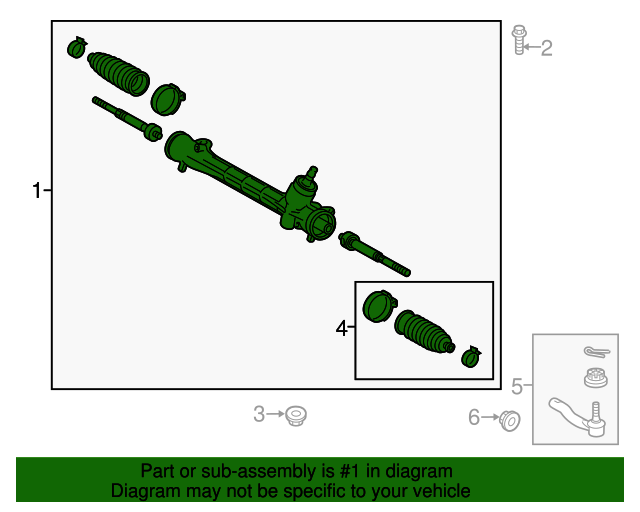 2

1

4

5

3

6

Part or sub-assembly is #1 in diagram
Diagram may not be specific to your vehicle