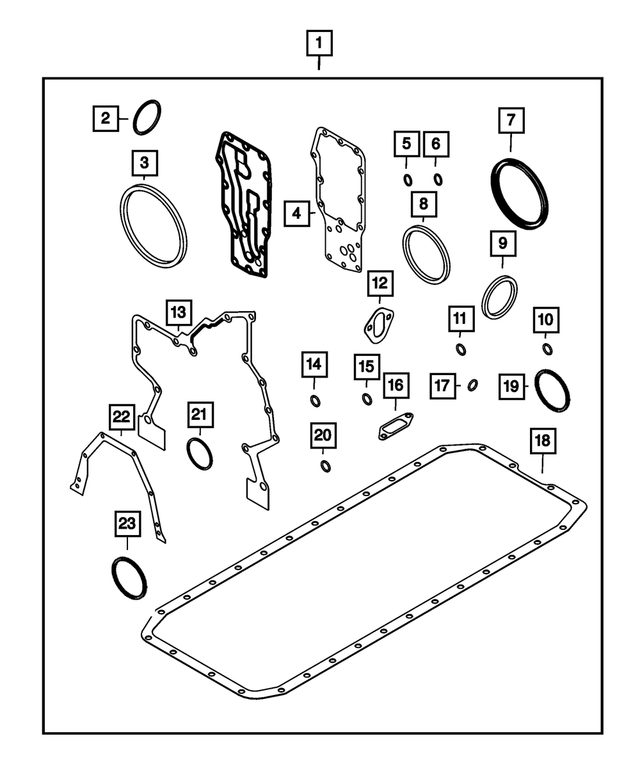 1
2
3
4
5
6
7
8
9
12
13
11
10
14
15
16
17
19
22
21
20
18
23