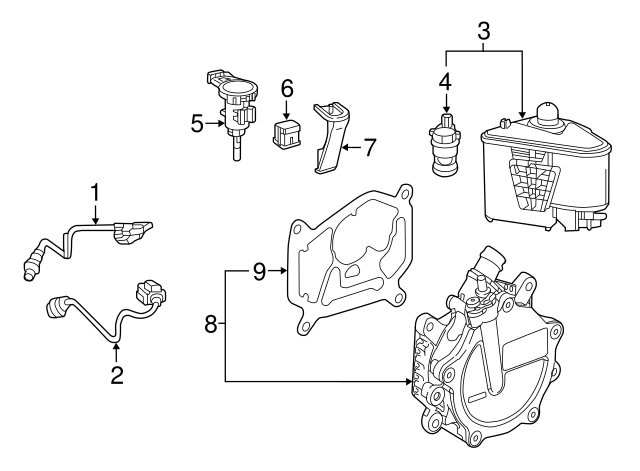 3
4
6
5
7
1
9
8
2