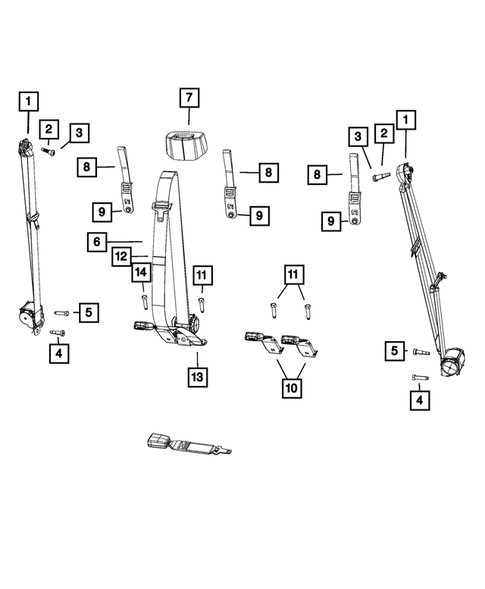 1
2
3
7
8
9
8
9
3
2
1
8
9
6
12
14
11
11
5
4
13
10
5
4