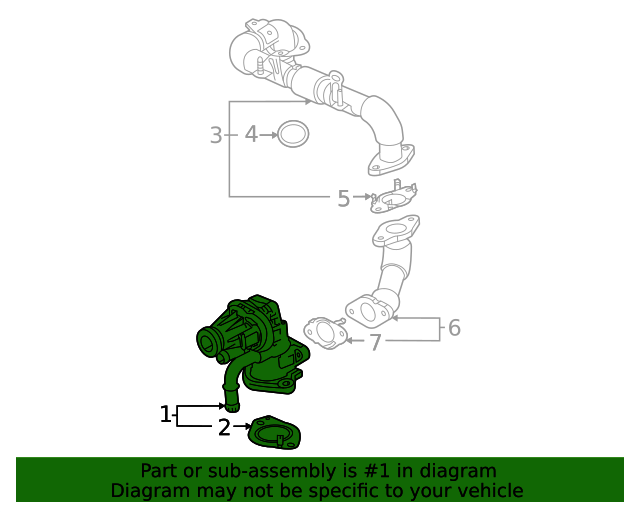 3
4
5
6
7
1
2

Part or sub-assembly is #1 in diagram
Diagram may not be specific to your vehicle