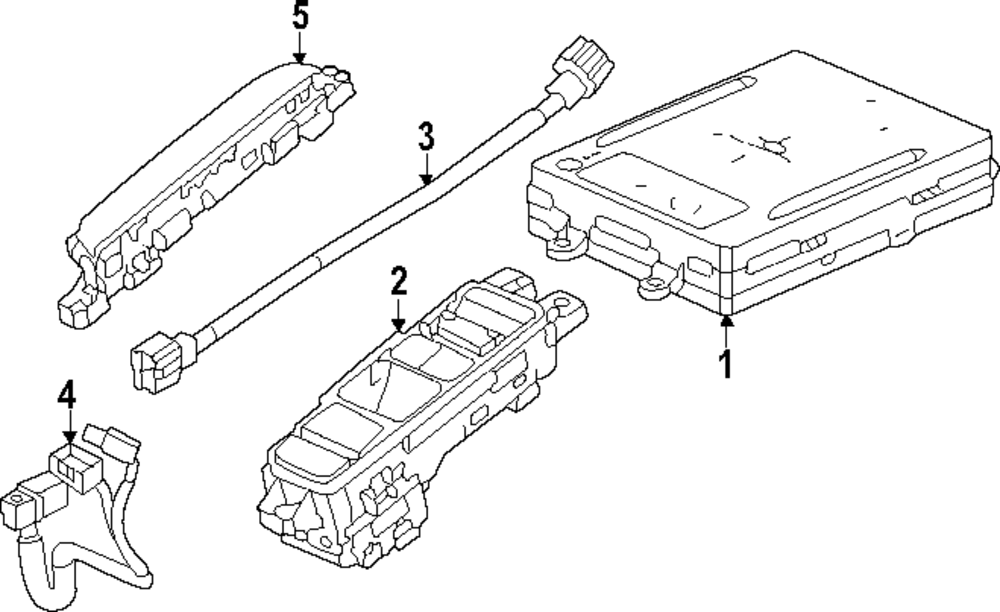 5
3
2
1
4