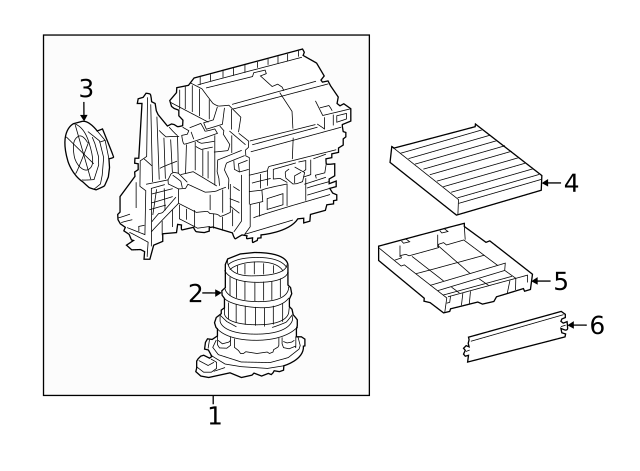 3
4
2
5
6
1