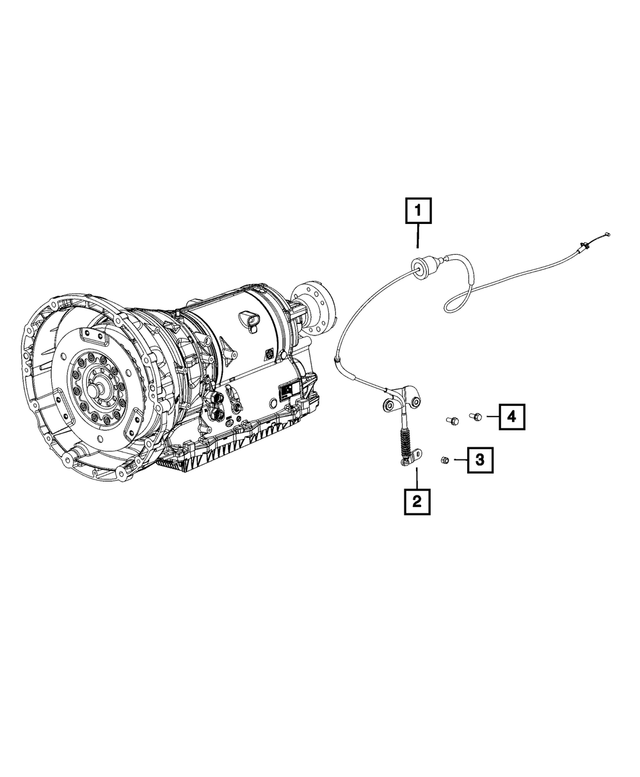 1
4
3
2