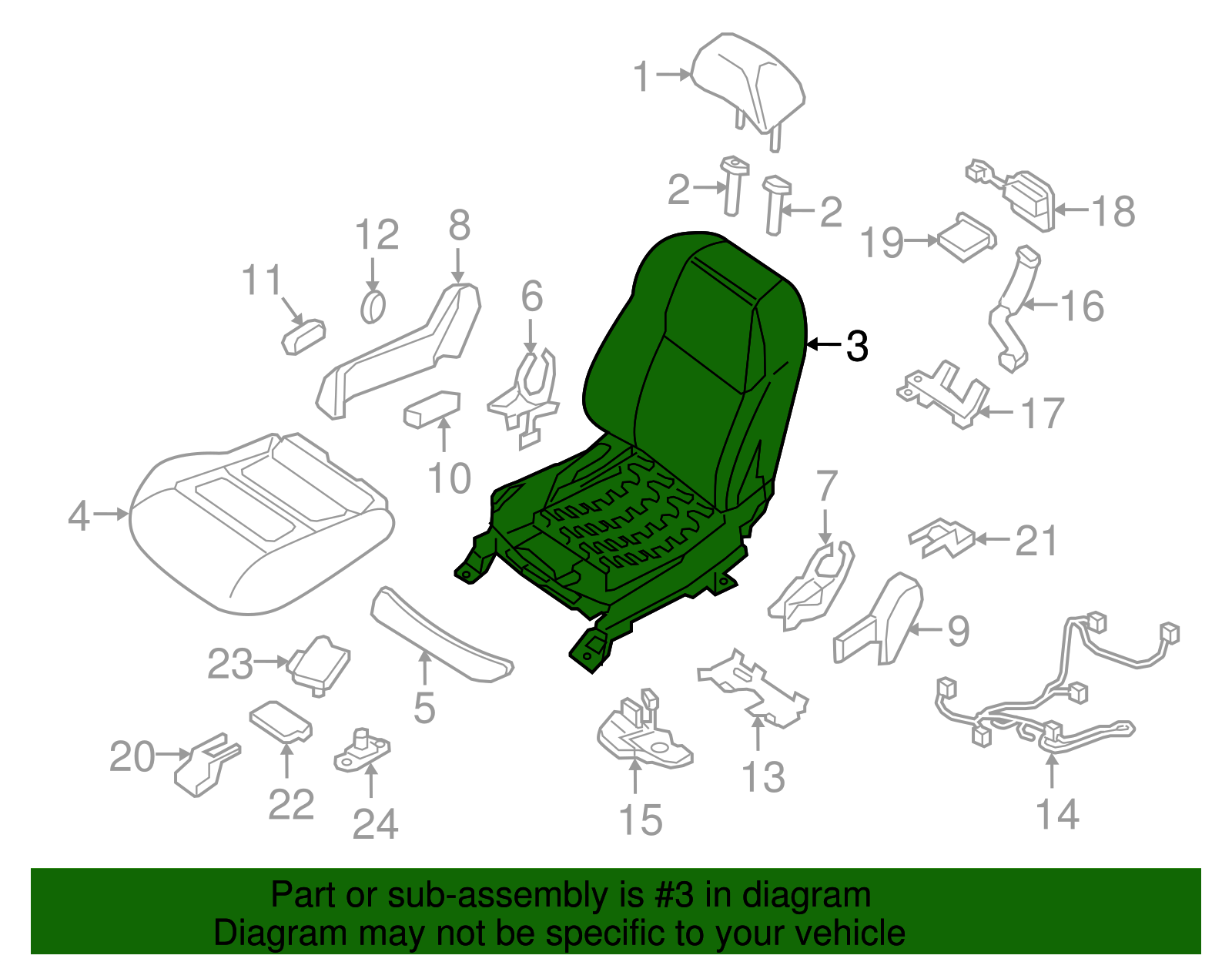 1
2
2
18
19
12
8
11
6
16
3
17
10
4
7
21
9
23
5
20
22
24
15
13
14

Part or sub-assembly is #3 in diagram
Diagram may not be specific to your vehicle